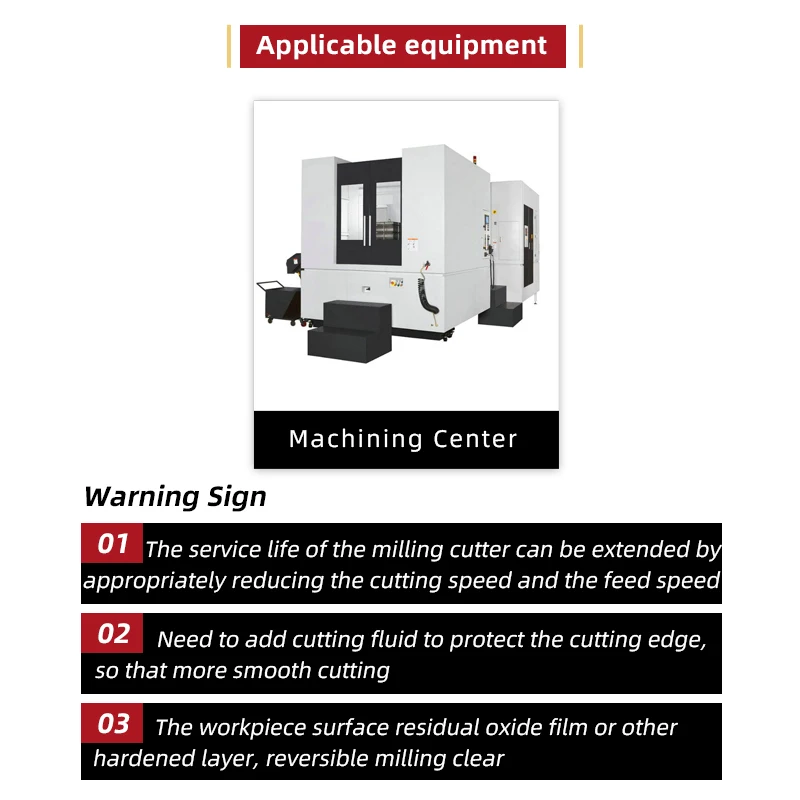 Applicable equipment

Machining Center

Warning Sign

01 The service life of the milling cutter can be extended by appropriately reducing the cutting speed and the feed speed

02 Need to add cutting fluid to protect the cutting edge, so that more smooth cutting

03 The workpiece surface residual oxide film or other hardened layer, reversible milling clear